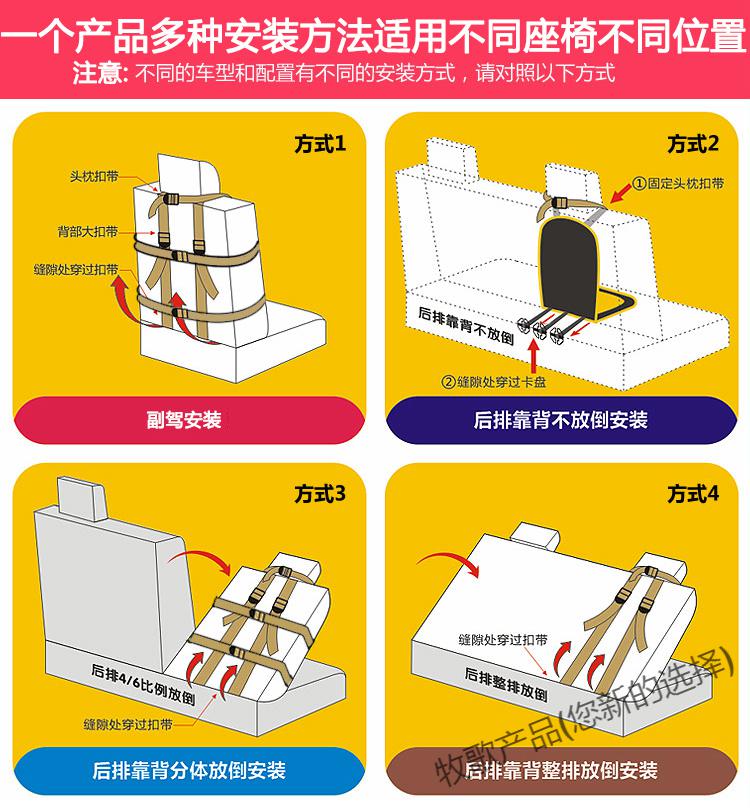 一个产品多种安装方法适用不同座椅不同位置
注意: 不同的车型和配置有不同的安装方式，请对照以下方式

方式1
头枕扣带
背部大扣带
缝隙处穿过扣带
副驾安装

方式2
①固定头枕扣带
后排靠背不放倒
②缝隙处穿过卡盘
后排靠背不放倒安装

方式3
后排4/6比例放倒
缝隙处穿过扣带
后排靠背分体放倒安装

方式4
缝隙处穿过扣带
后排整排放倒
后排靠背整排放倒安装

牧歌产品(您新的选择)