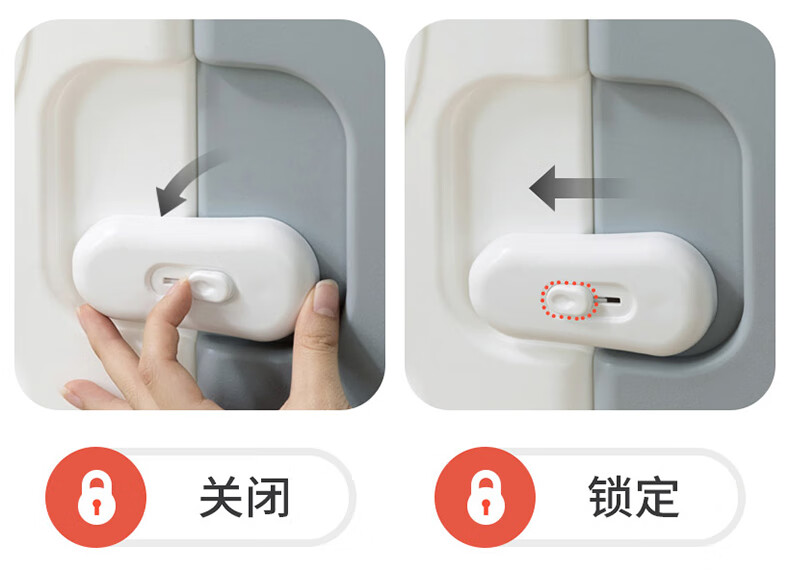 关闭

锁定