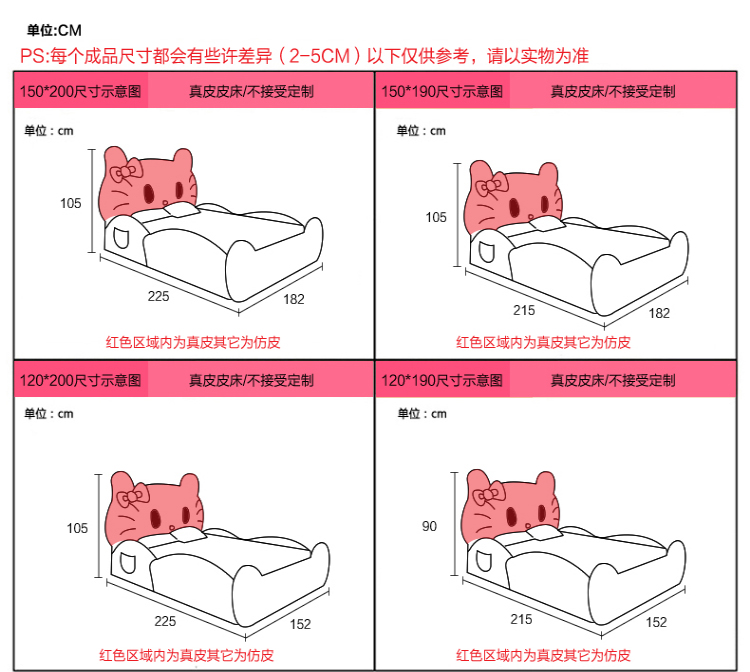 单位:CM

PS:每个成品尺寸都会有些许差异（2-5CM）以下仅供参考，请以实物为准

150*200尺寸示意图　真皮皮床/不接受定制

单位：cm

105

225

182

红色区域内为真皮其它为仿皮

150*190尺寸示意图　真皮皮床/不接受定制

单位：cm

105

215

182

红色区域内为真皮其它为仿皮

120*200尺寸示意图　真皮皮床/不接受定制

单位：cm

105

225

152

红色区域内为真皮其它为仿皮

120*190尺寸示意图　真皮皮床/不接受定制

单位：cm

90

215

152

红色区域内为真皮其它为仿皮