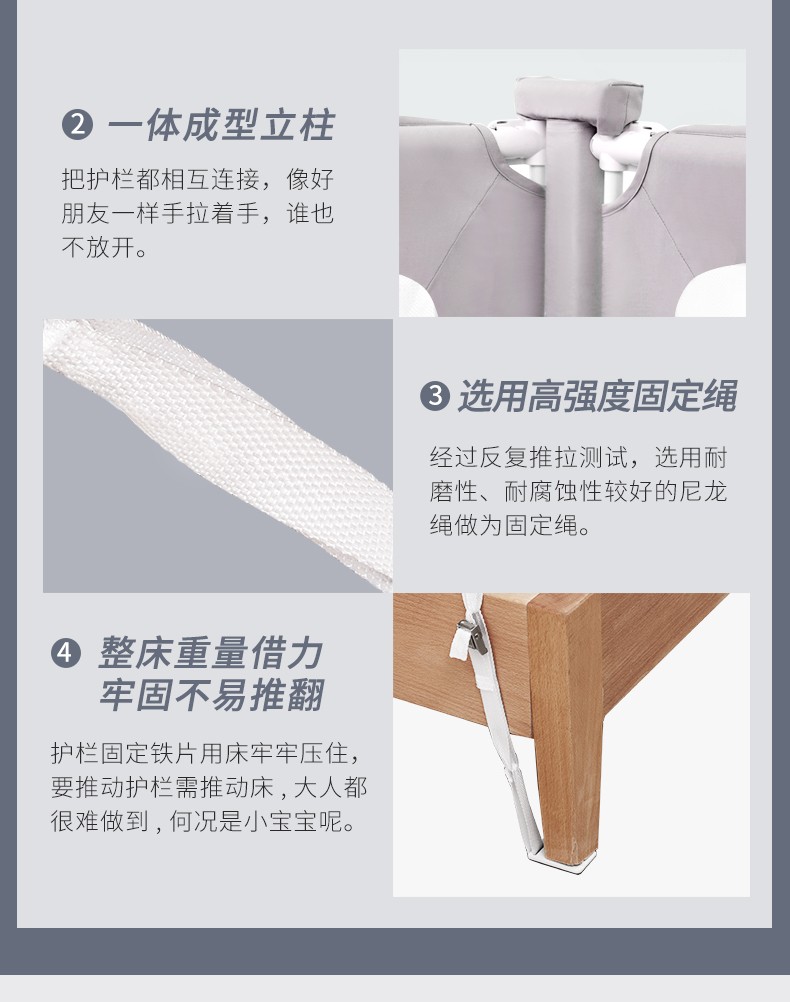 ❷ 一体成型立柱

把护栏都相互连接，像好朋友一样手拉着手，谁也不放开。

❸ 选用高强度固定绳

经过反复推拉测试，选用耐磨性、耐腐蚀性较好的尼龙绳做为固定绳。

❹ 整床重量借力
牢固不易推翻

护栏固定铁片用床牢牢压住，要推动护栏需推动床，大人都很难做到，何况是小宝宝呢。