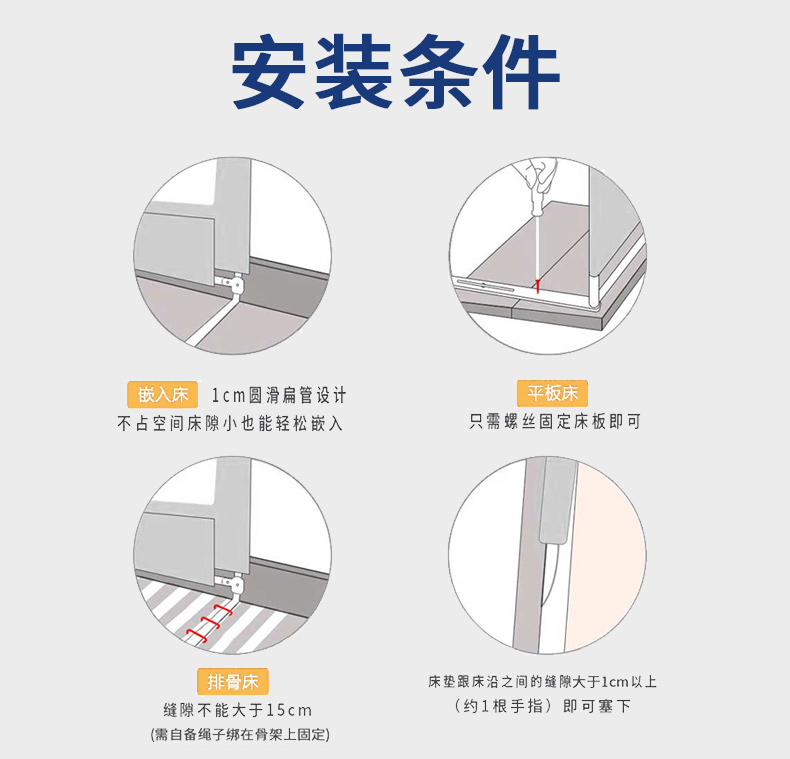 安装条件

嵌入床 1cm圆滑扁管设计
不占空间床隙小也能轻松嵌入

平板床
只需螺丝固定床板即可

排骨床
缝隙不能大于15cm
(需自备绳子绑在骨架上固定)

床垫跟床沿之间的缝隙大于1cm以上
（约1根手指）即可塞下