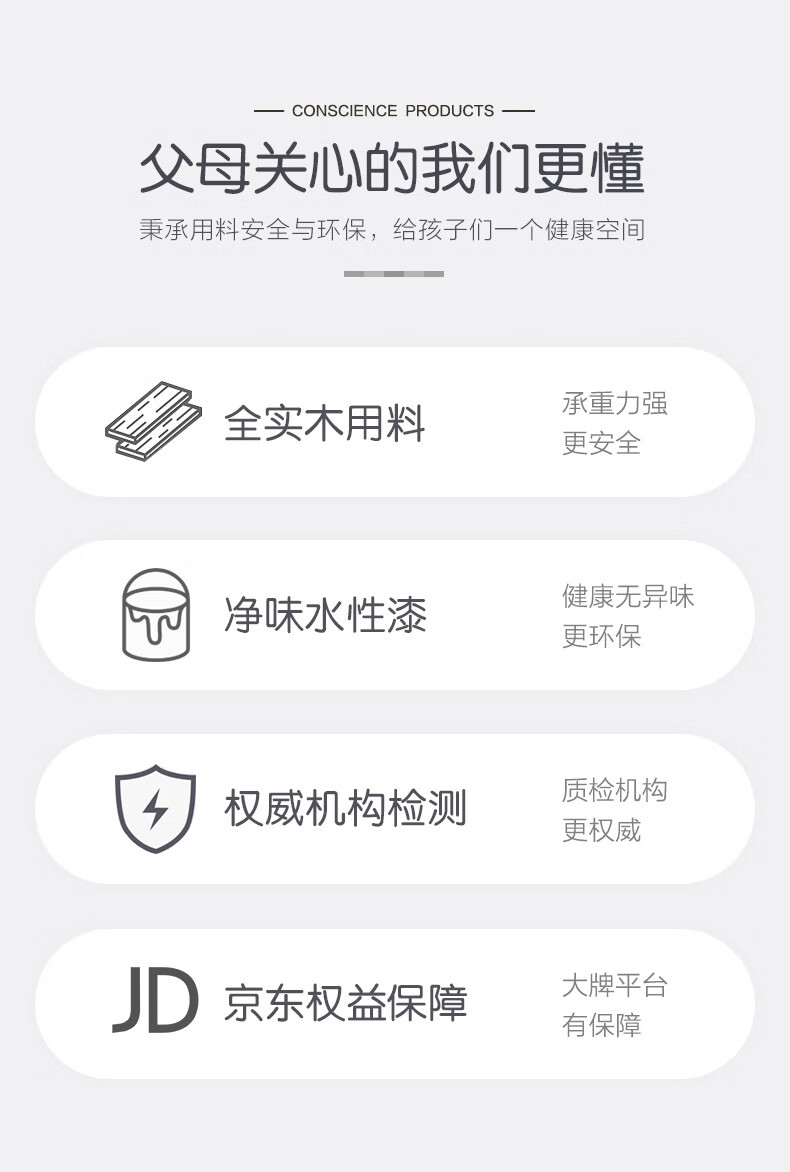 — CONSCIENCE PRODUCTS —

父母关心的我们更懂

秉承用料安全与环保，给孩子们一个健康空间

全实木用料

承重力强
更安全

净味水性漆

健康无异味
更环保

权威机构检测

质检机构
更权威

JD

京东权益保障

大牌平台
有保障