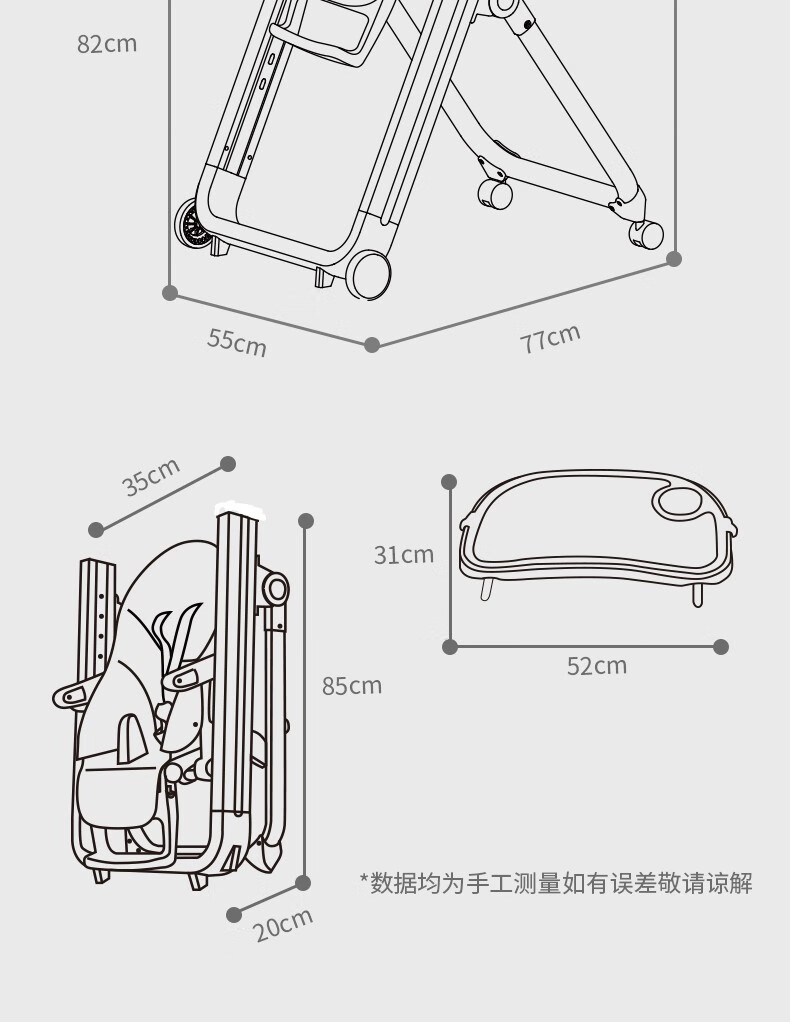 82cm

55cm

77cm

35cm

85cm

20cm

31cm

52cm

*数据均为手工测量如有误差敬请谅解