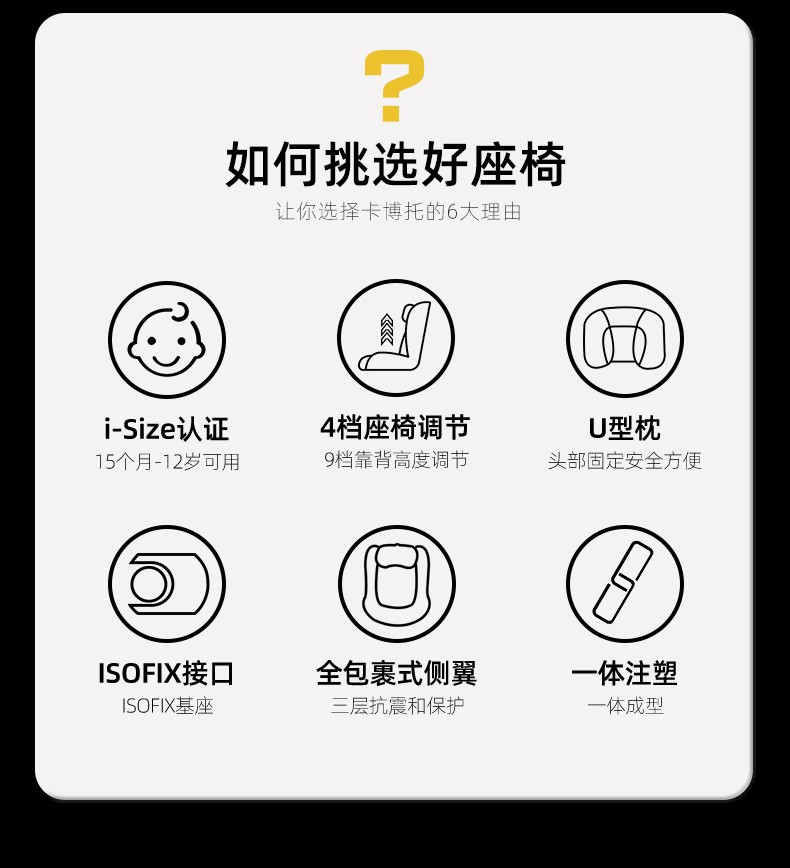 ?

如何挑选好座椅

让你选择卡博托的6大理由

i-Size认证
15个月-12岁可用

4档座椅调节
9档靠背高度调节

U型枕
头部固定安全方便

ISOFIX接口
ISOFIX基座

全包裹式侧翼
三层抗震和保护

一体注塑
一体成型