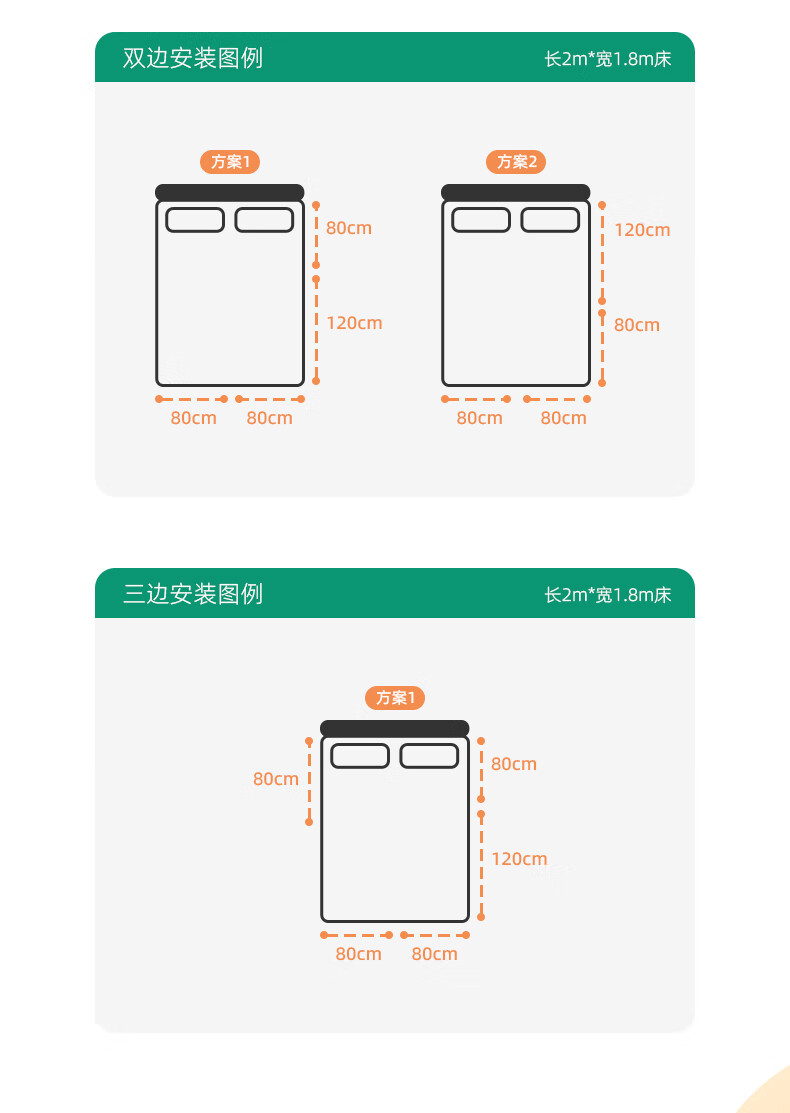 双边安装图例

长2m*宽1.8m床

方案1

80cm

120cm

80cm 80cm

方案2

120cm

80cm

80cm 80cm

三边安装图例

长2m*宽1.8m床

方案1

80cm

80cm

120cm

80cm 80cm