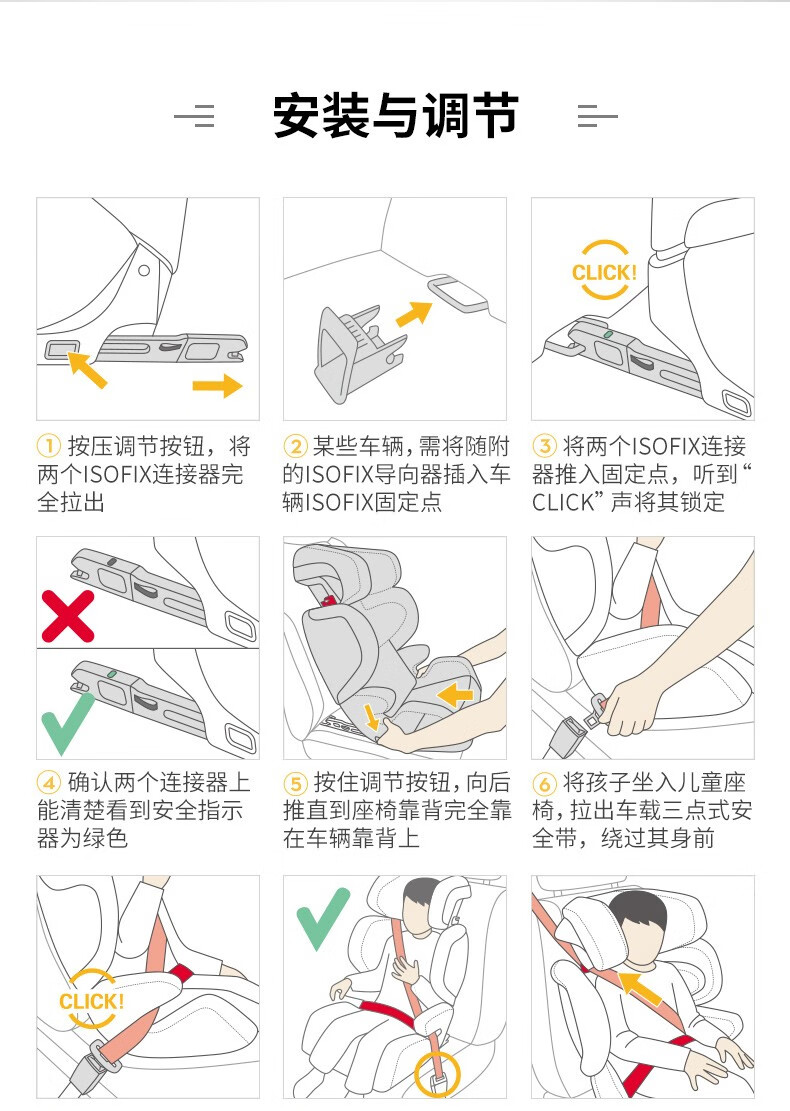 安装与调节

CLICK!

① 按压调节按钮，将两个ISOFIX连接器完全拉出

② 某些车辆，需将随附的ISOFIX导向器插入车辆ISOFIX固定点

③ 将两个ISOFIX连接器推入固定点，听到“CLICK”声将其锁定

④ 确认两个连接器上能清楚看到安全指示器为绿色

⑤ 按住调节按钮，向后推直到座椅靠背完全靠在车辆靠背上

⑥ 将孩子坐入儿童座椅，拉出车载三点式安全带，绕过其身前

CLICK!