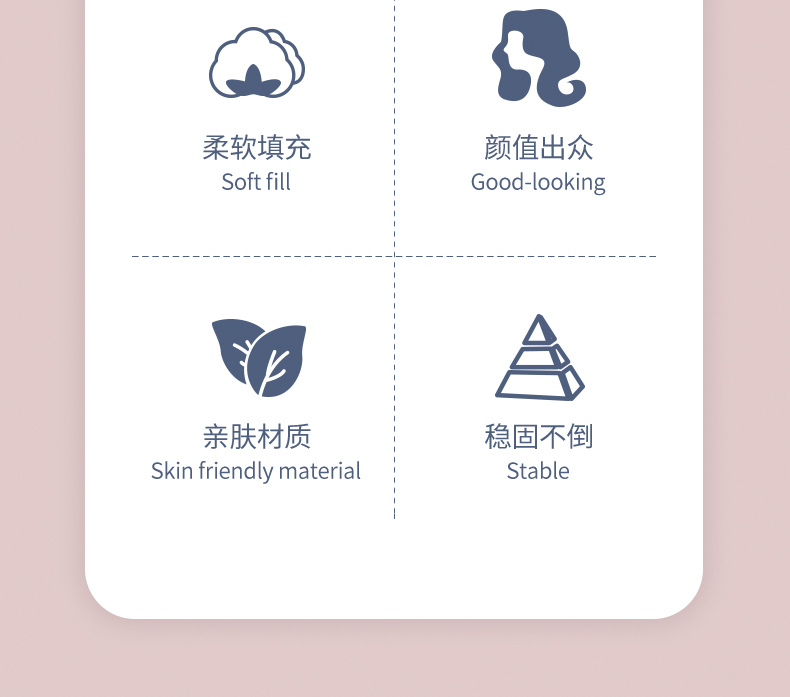 柔软填充
Soft fill

颜值出众
Good-looking

亲肤材质
Skin friendly material

稳固不倒
Stable