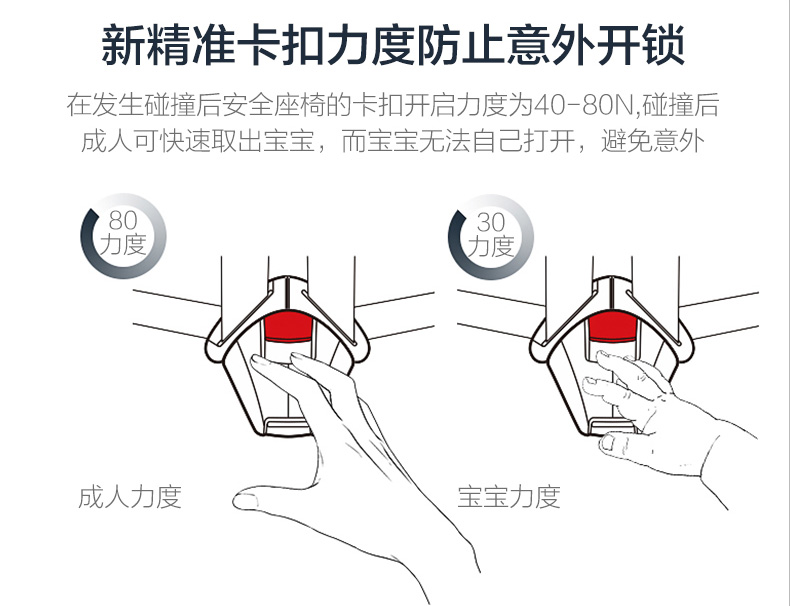 新精准卡扣力度防止意外开锁

在发生碰撞后安全座椅的卡扣开启力度为40-80N,碰撞后成人可快速取出宝宝，而宝宝无法自己打开，避免意外

80
力度

30
力度

成人力度

宝宝力度