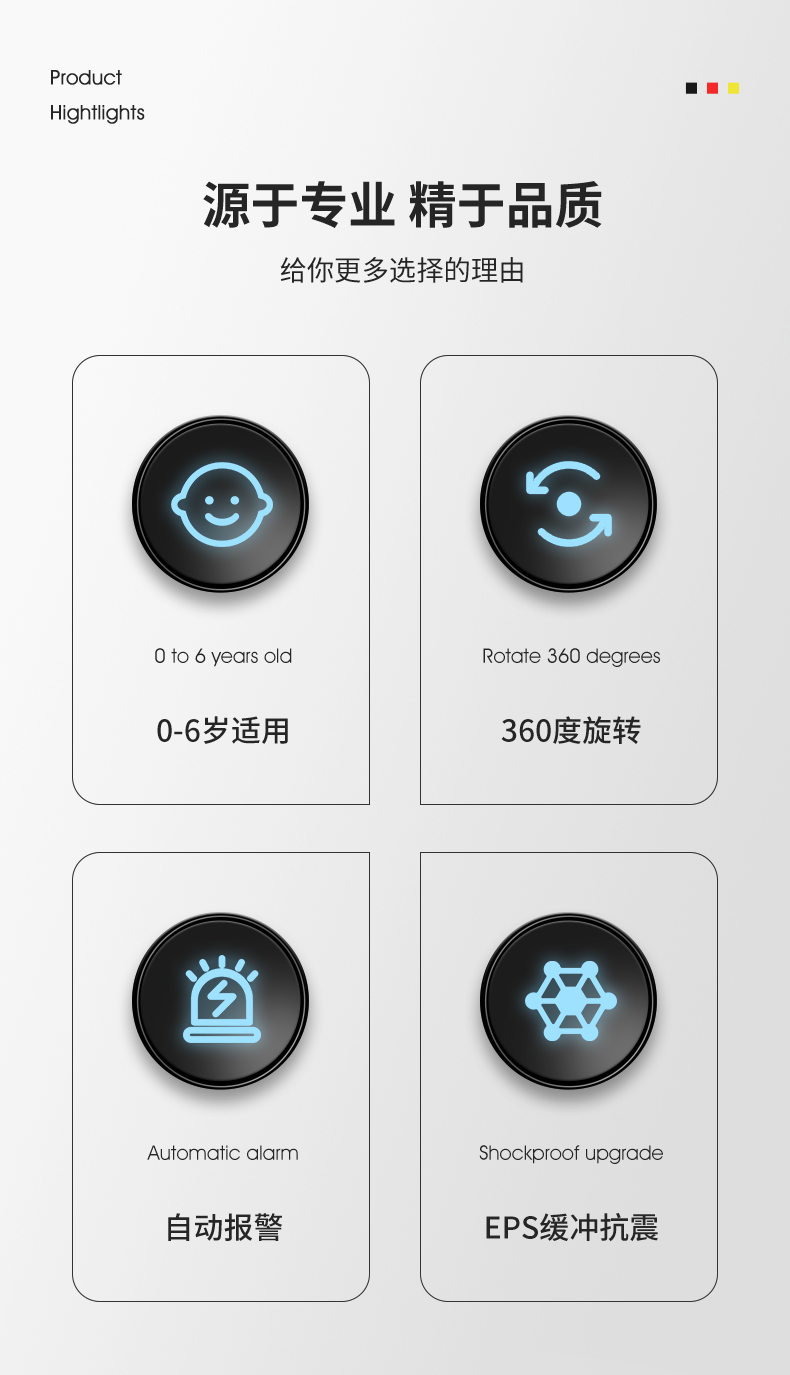 Product
Hightlights

源于专业 精于品质

给你更多选择的理由

0 to 6 years old

0-6岁适用

Rotate 360 degrees

360度旋转

Automatic alarm

自动报警

Shockproof upgrade

EPS缓冲抗震