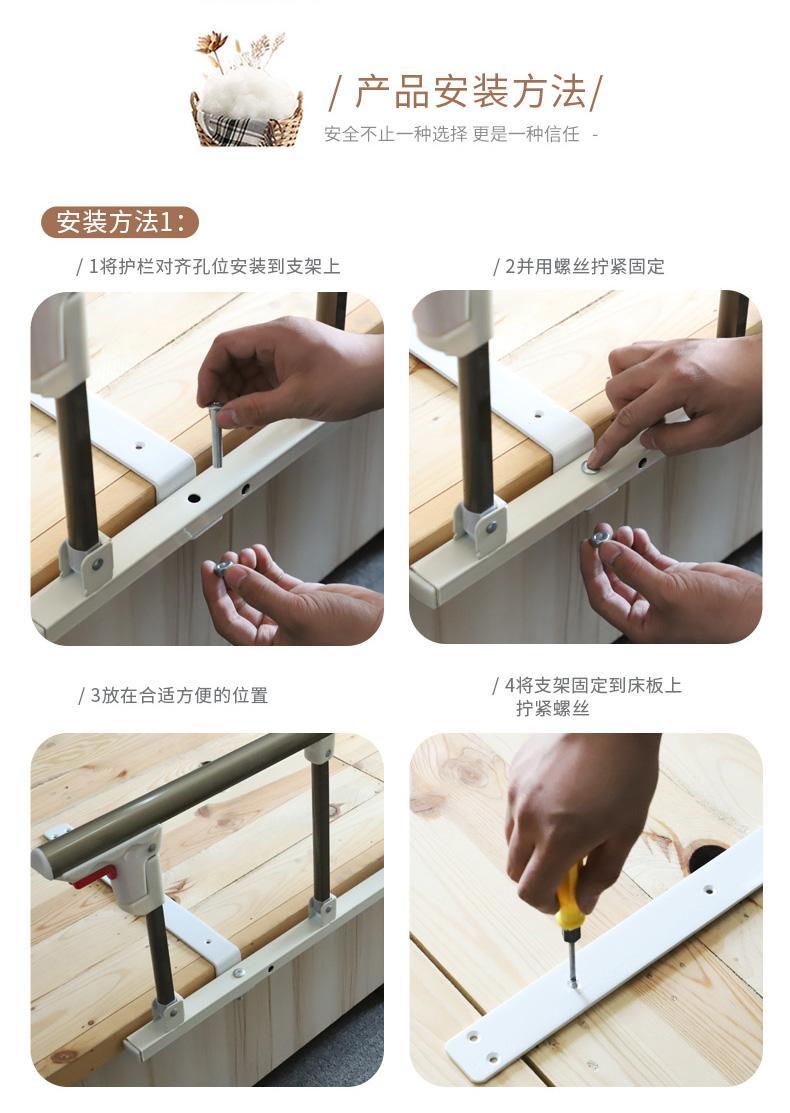 / 产品安装方法/
安全不止一种选择 更是一种信任 -

安装方法1:

/ 1将护栏对齐孔位安装到支架上

/ 2并用螺丝拧紧固定

/ 3放在合适方便的位置

/ 4将支架固定到床板上
拧紧螺丝