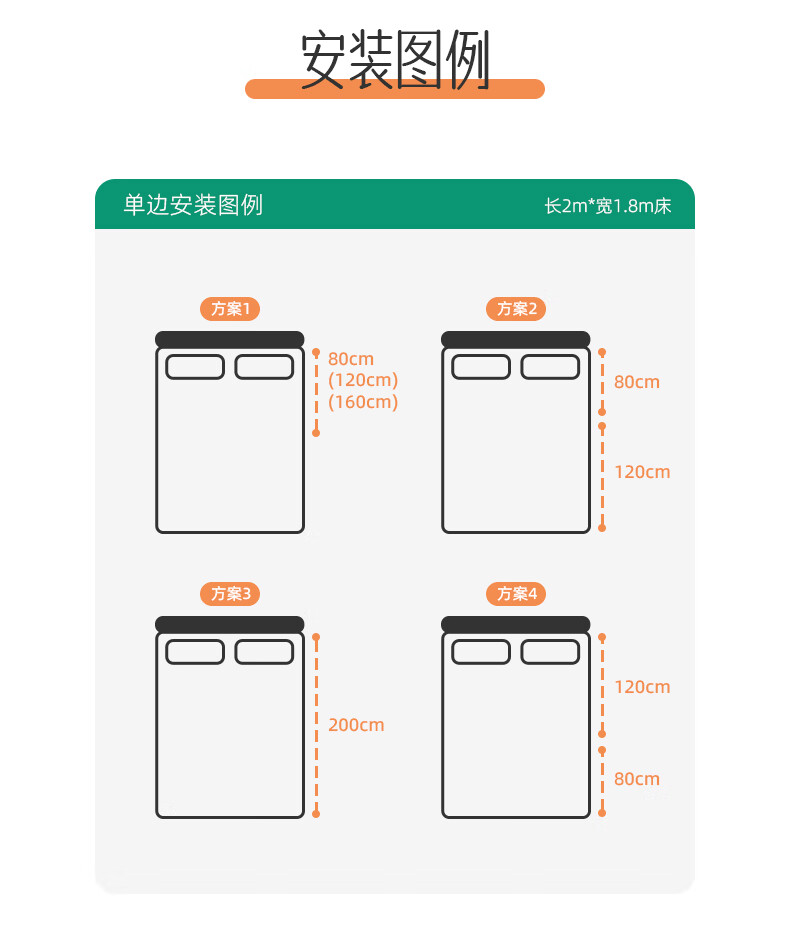 安装图例

单边安装图例

长2m*宽1.8m床

方案1

80cm
(120cm)
(160cm)

方案2

80cm

120cm

方案3

200cm

方案4

120cm

80cm