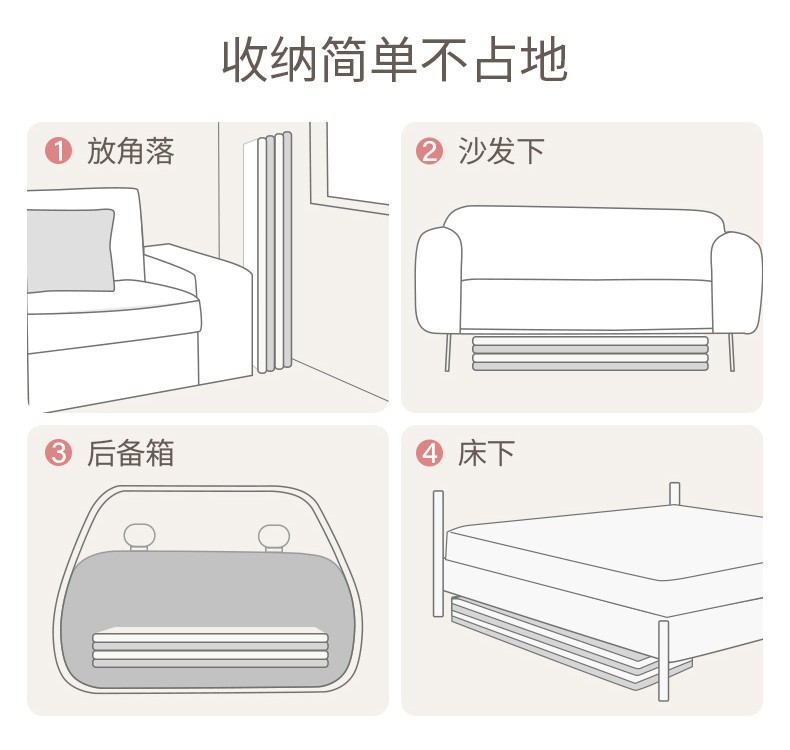 收纳简单不占地

1 放角落

2 沙发下

3 后备箱

4 床下