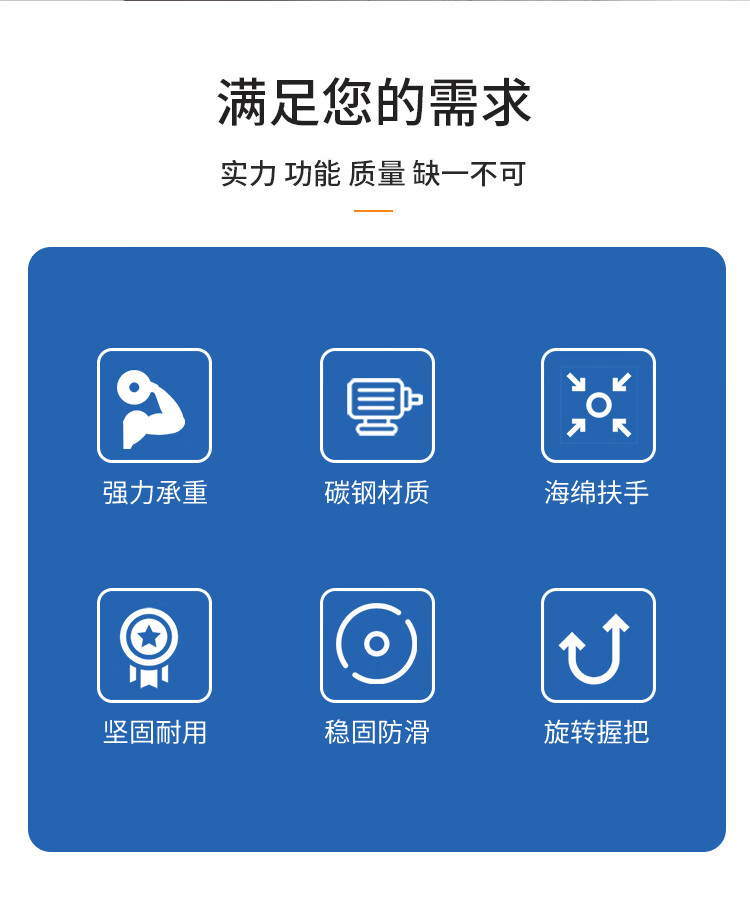 满足您的需求

实力 功能 质量 缺一不可

强力承重

碳钢材质

海绵扶手

坚固耐用

稳固防滑

旋转握把