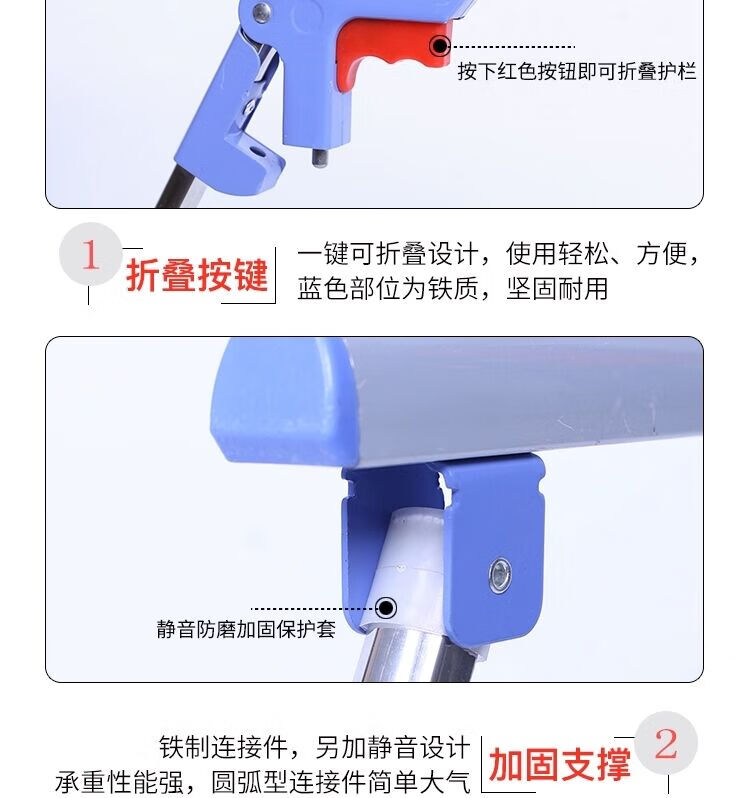 按下红色按钮即可折叠护栏

1

折叠按键

一键可折叠设计，使用轻松、方便，蓝色部位为铁质，坚固耐用

静音防磨加固保护套

铁制连接件，另加静音设计
承重性能强，圆弧型连接件简单大气

加固支撑

2